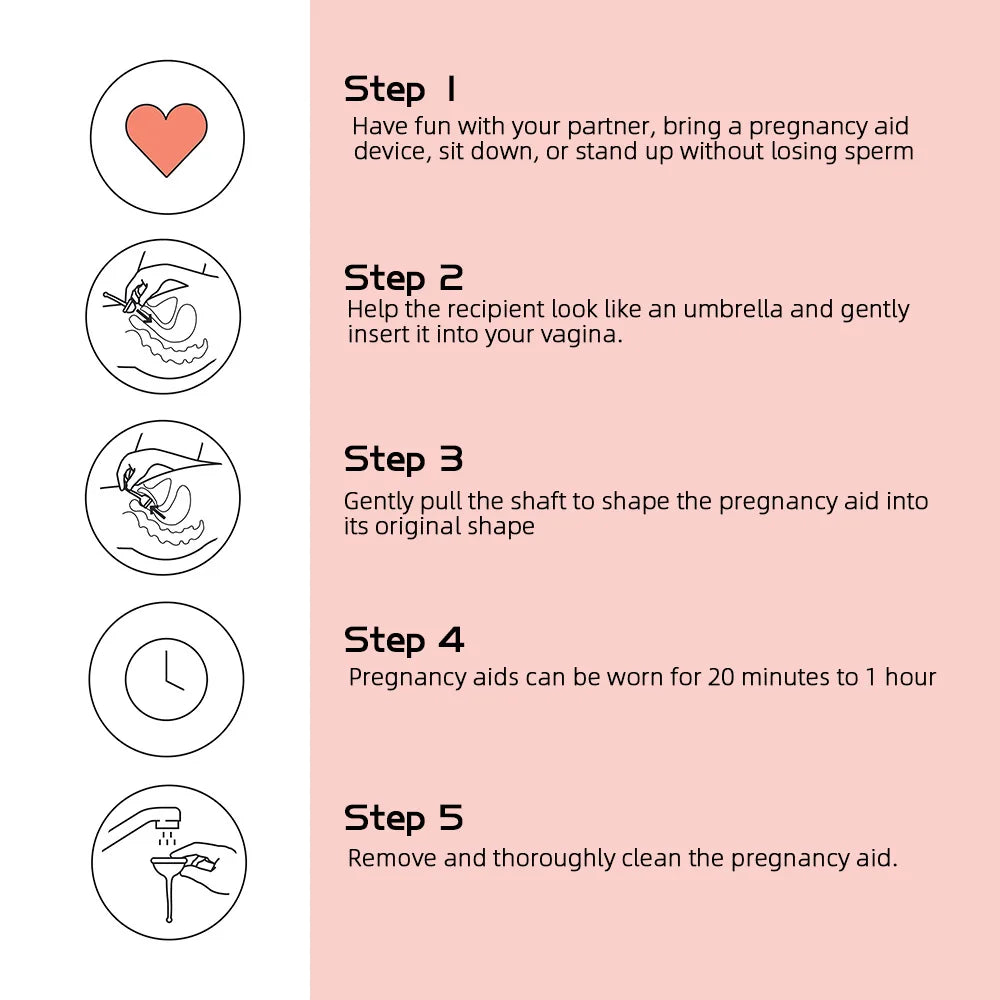 Step 1
Have fun with your partner, bring a pregnancy aid device, sit down, or stand up without losing sperm

Step 2
Help the recipient look like an umbrella and gently insert it into your vagina.

Step 3
Gently pull the shaft to shape the pregnancy aid into its original shape

Step 4
Pregnancy aids can be worn for 20 minutes to 1 hour

Step 5
Remove and thoroughly clean the pregnancy aid.